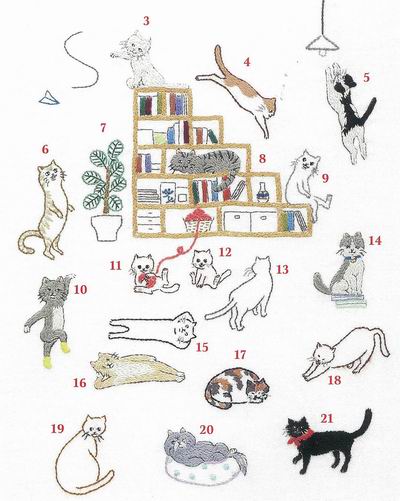 3
4
5
7
6
8
9
14
11
12
13
10
15
17
16
18
19
20
21