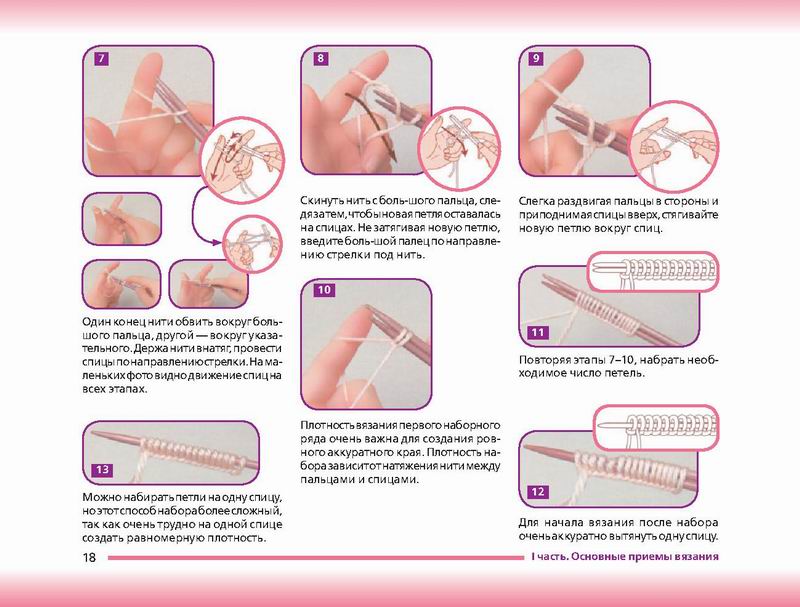 7

Один конец нити обвить вокруг большого пальца, другой — вокруг указательного. Держа нити внатяг, провести спицы по направлению стрелки. На маленьких фото видно движение спиц на всех этапах.

13

Можно набирать петли на одну спицу, но этот способ набора более сложный, так как очень трудно на одной спице создать равномерную плотность.

8

Скинуть нить с боль-шого пальца, следя затем, чтобы новая петля оставалась на спицах. Не затягивая новую петлю, введите боль-шой палец по направлению стрелки под нить.

10

Плотность вязания первого наборного ряда очень важна для создания ровного аккуратного края. Плотность набора зависит от натяжения нити между пальцами и спицами.

9

Слегка раздвигая пальцы в стороны и приподнимая спицы вверх, стягивайте новую петлю вокруг спиц.

11

Повторяя этапы 7–10, набрать необходимое число петель.

12

Для начала вязания после набора очень аккуратно вытянуть одну спицу.

18

I часть. Основные приемы вязания