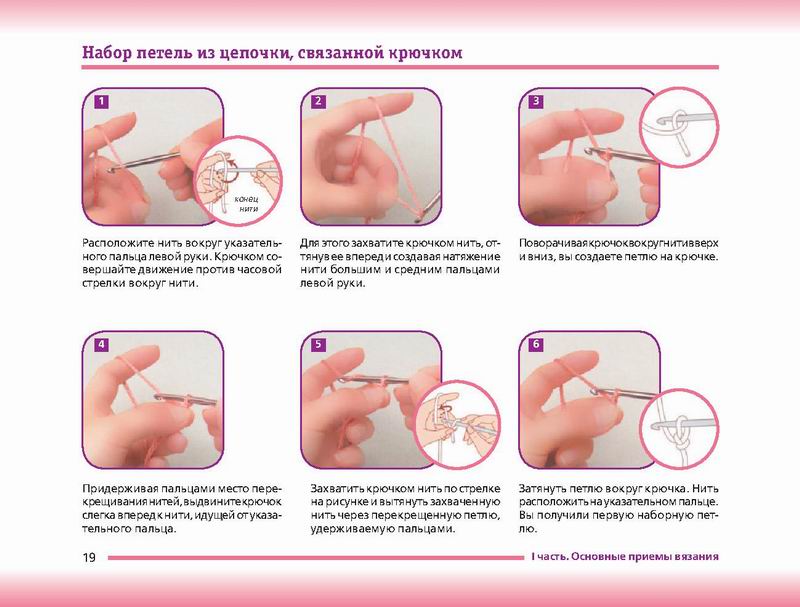 Набор петель из цепочки, связанной крючком

1

конец нити

Расположите нить вокруг указательного пальца левой руки. Крючком совершайте движение против часовой стрелки вокруг нити.

2

Для этого захватите крючком нить, оттянув ее вперед и создавая натяжение нити большим и средним пальцами левой руки.

3

Поворачивая крючок вокруг нити вверх и вниз, вы создаете петлю на крючке.

4

Придерживая пальцами место перекрещивания нитей, выдвините крючок слегка вперед к нити, идущей от указательного пальца.

5

Захватить крючком нить по стрелке на рисунке и вытянуть захваченную нить через перекрещенную петлю, удерживаемую пальцами.

6

Затянуть петлю вокруг крючка. Нить расположить на указательном пальце. Вы получили первую наборную петлю.

19

I часть. Основные приемы вязания