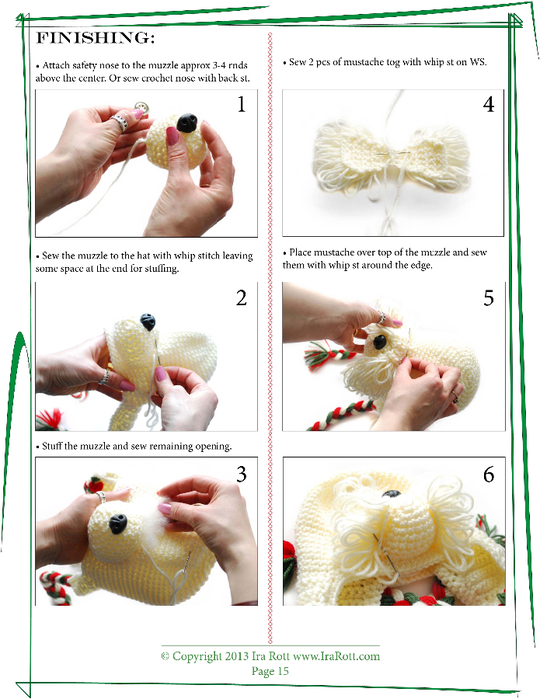 FINISHING:

• Attach safety nose to the muzzle approx 3-4 rnds above the center. Or sew crochet nose with back st.

1

• Sew the muzzle to the hat with whip stitch leaving some space at the end for stuffing.

2

• Stuff the muzzle and sew remaining opening.

3

• Sew 2 pcs of mustache tog with whip st on WS.

4

• Place mustache over top of the muzzle and sew them with whip st around the edge.

5

6

© Copyright 2013 Ira Rott www.IraRott.com
Page 15