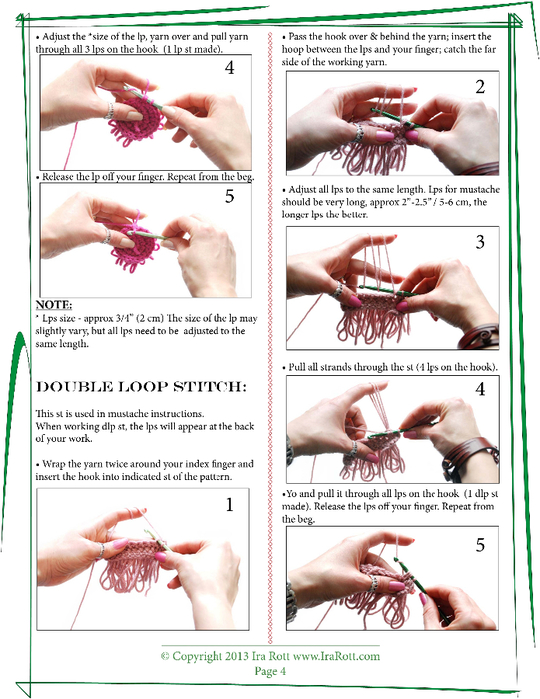 • Adjust the *size of the lp, yarn over and pull yarn through all 3 lps on the hook (1 lp st made).

4

• Release the lp off your finger. Repeat from the beg.

5

NOTE:
* Lps size - approx 3/4" (2 cm) The size of the lp may slightly vary, but all lps need to be adjusted to the same length.

DOUBLE LOOP STITCH:

This st is used in mustache instructions.
When working dlp st, the lps will appear at the back of your work.

• Wrap the yarn twice around your index finger and insert the hook into indicated st of the pattern.

1

• Pass the hook over & behind the yarn; insert the hoop between the lps and your finger; catch the far side of the working yarn.

2

• Adjust all lps to the same length. Lps for mustache should be very long, approx 2"-2.5" / 5-6 cm, the longer lps the better.

3

• Pull all strands through the st (4 lps on the hook).

4

•Yo and pull it through all lps on the hook (1 dlp st made). Release the lps off your finger. Repeat from the beg.

5

© Copyright 2013 Ira Rott www.IraRott.com
Page 4