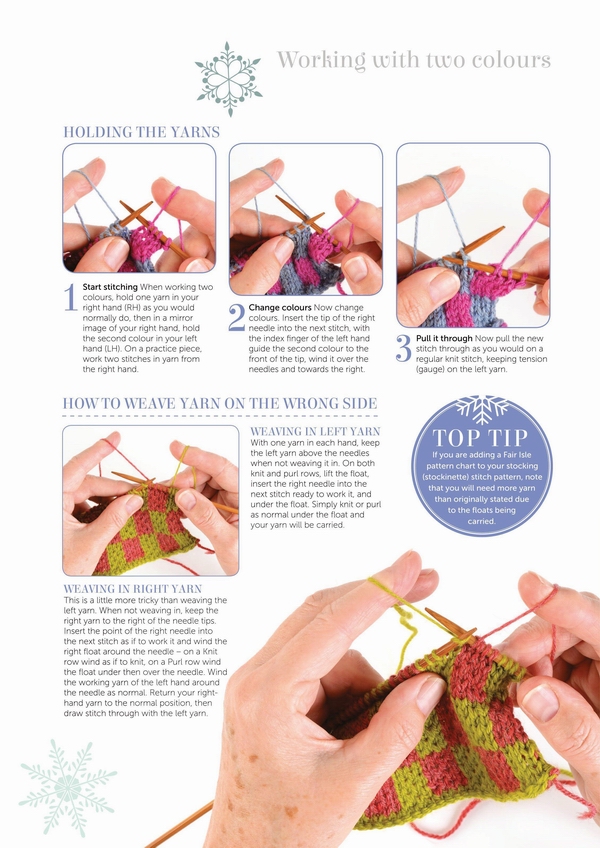 Working with two colours

HOLDING THE YARNS

1 Start stitching When working two colours, hold one yarn in your right hand (RH) as you would normally do, then in a mirror image of your right hand, hold the second colour in your left hand (LH). On a practice piece, work two stitches in yarn from the right hand.

2 Change colours Now change colours. Insert the tip of the right needle into the next stitch, with the index finger of the left hand guide the second colour to the front of the tip, wind it over the needles and towards the right.

3 Pull it through Now pull the new stitch through as you would on a regular knit stitch, keeping tension (gauge) on the left yarn.

HOW TO WEAVE YARN ON THE WRONG SIDE

WEAVING IN LEFT YARN
With one yarn in each hand, keep the left yarn above the needles when not weaving it in. On both knit and purl rows, lift the float, insert the right needle into the next stitch ready to work it, and under the float. Simply knit or purl as normal under the float and your yarn will be carried.

TOP TIP
If you are adding a Fair Isle pattern chart to your stocking (stockinette) stitch pattern, note that you will need more yarn than originally stated due to the floats being carried.

WEAVING IN RIGHT YARN
This is a little more tricky than weaving the left yarn. When not weaving in, keep the right yarn to the right of the needle tips. Insert the point of the right needle into the next stitch as if to work it and wind the right float around the needle – on a Knit row wind as if to knit, on a Purl row wind the float under then over the needle. Wind the working yarn of the left hand around the needle as normal. Return your right-hand yarn to the normal position, then draw stitch through with the left yarn.