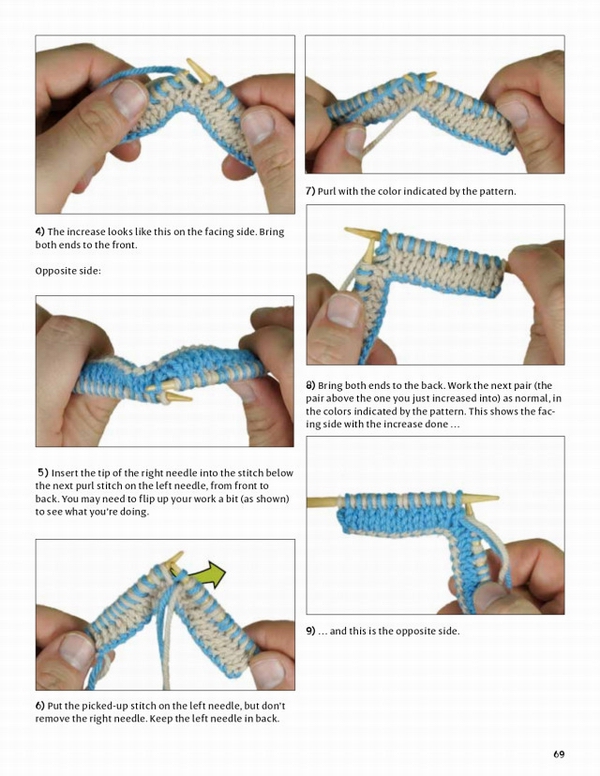 4) The increase looks like this on the facing side. Bring both ends to the front.

Opposite side:

5) Insert the tip of the right needle into the stitch below the next purl stitch on the left needle, from front to back. You may need to flip up your work a bit (as shown) to see what you're doing.

6) Put the picked-up stitch on the left needle, but don't remove the right needle. Keep the left needle in back.

7) Purl with the color indicated by the pattern.

8) Bring both ends to the back. Work the next pair (the pair above the one you just increased into) as normal, in the colors indicated by the pattern. This shows the facing side with the increase done ...

9) ... and this is the opposite side.

69