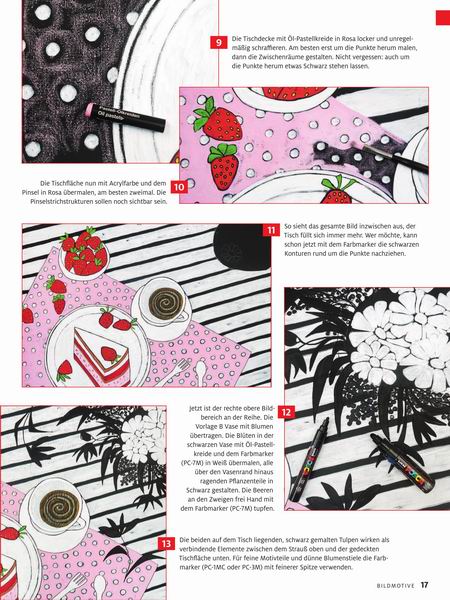 9 Die Tischdecke mit Öl-Pastellkreide in Rosa locker und unregelmäßig schraffieren. Am besten erst um die Punkte herum malen, dann die Zwischenräume gestalten. Nicht vergessen: auch um die Punkte herum etwas Schwarz stehen lassen.

Pastell-Ölkreiden
Oil pastels

Die Tischfläche nun mit Acrylfarbe und dem Pinsel in Rosa übermalen, am besten zweimal. Die Pinselstrichstrukturen sollen noch sichtbar sein. 10

11 So sieht das gesamte Bild inzwischen aus, der Tisch füllt sich immer mehr. Wer möchte, kann schon jetzt mit dem Farbmarker die schwarzen Konturen rund um die Punkte nachziehen.

Jetzt ist der rechte obere Bildbereich an der Reihe. Die Vorlage B Vase mit Blumen übertragen. Die Blüten in der schwarzen Vase mit Öl-Pastellkreide und dem Farbmarker (PC-7M) in Weiß übermalen, alle über den Vasenrand hinaus ragenden Pflanzenteile in Schwarz gestalten. Die Beeren an den Zweigen frei Hand mit dem Farbmarker (PC-7M) tupfen. 12

POSCA

POSCA

13 Die beiden auf dem Tisch liegenden, schwarz gemalten Tulpen wirken als verbindende Elemente zwischen dem Strauß oben und der gedeckten Tischfläche unten. Für feine Motivteile und dünne Blumenstiele die Farbmarker (PC-1MC oder PC-3M) mit feinerer Spitze verwenden.

BILDMOTIVE 17