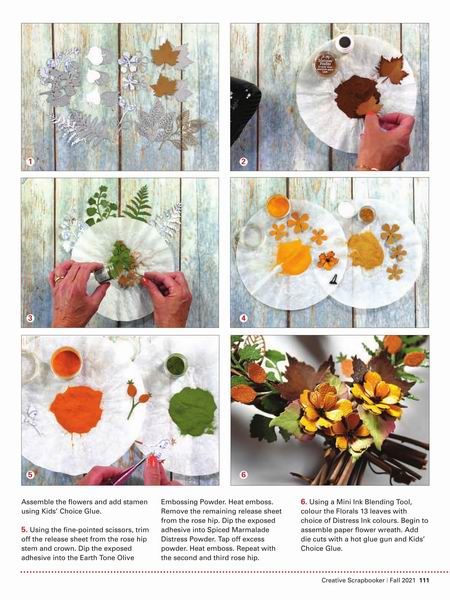 1

2

3

4

5

6

Assemble the flowers and add stamen using Kids' Choice Glue.

5. Using the fine-pointed scissors, trim off the release sheet from the rose hip stem and crown. Dip the exposed adhesive into the Earth Tone Olive Embossing Powder. Heat emboss. Remove the remaining release sheet from the rose hip. Dip the exposed adhesive into Spiced Marmalade Distress Powder. Tap off excess powder. Heat emboss. Repeat with the second and third rose hip.

6. Using a Mini Ink Blending Tool, colour the Florals 13 leaves with choice of Distress Ink colours. Begin to assemble paper flower wreath. Add die cuts with a hot glue gun and Kids' Choice Glue.

Creative Scrapbooker | Fall 2021 111