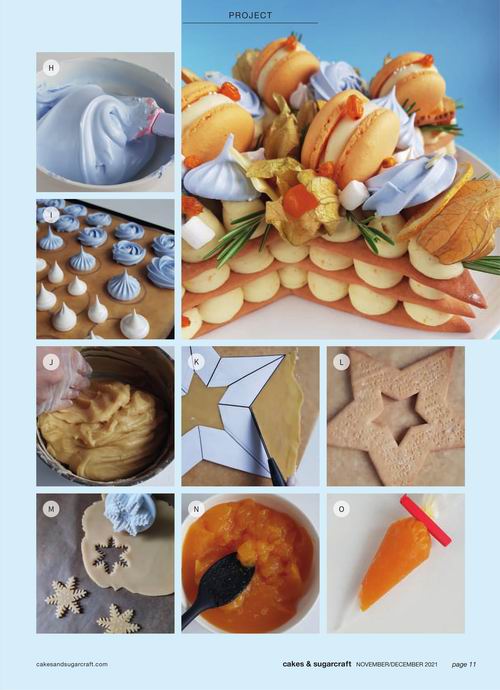 PROJECT

H

I

J

K

L

M

N

O

cakesandsugarcraft.com

cakes & sugarcraft NOVEMBER/DECEMBER 2021 page 11