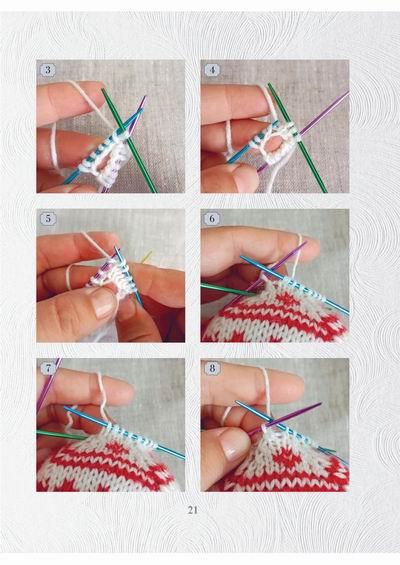 3

4

5

6

7

8

21